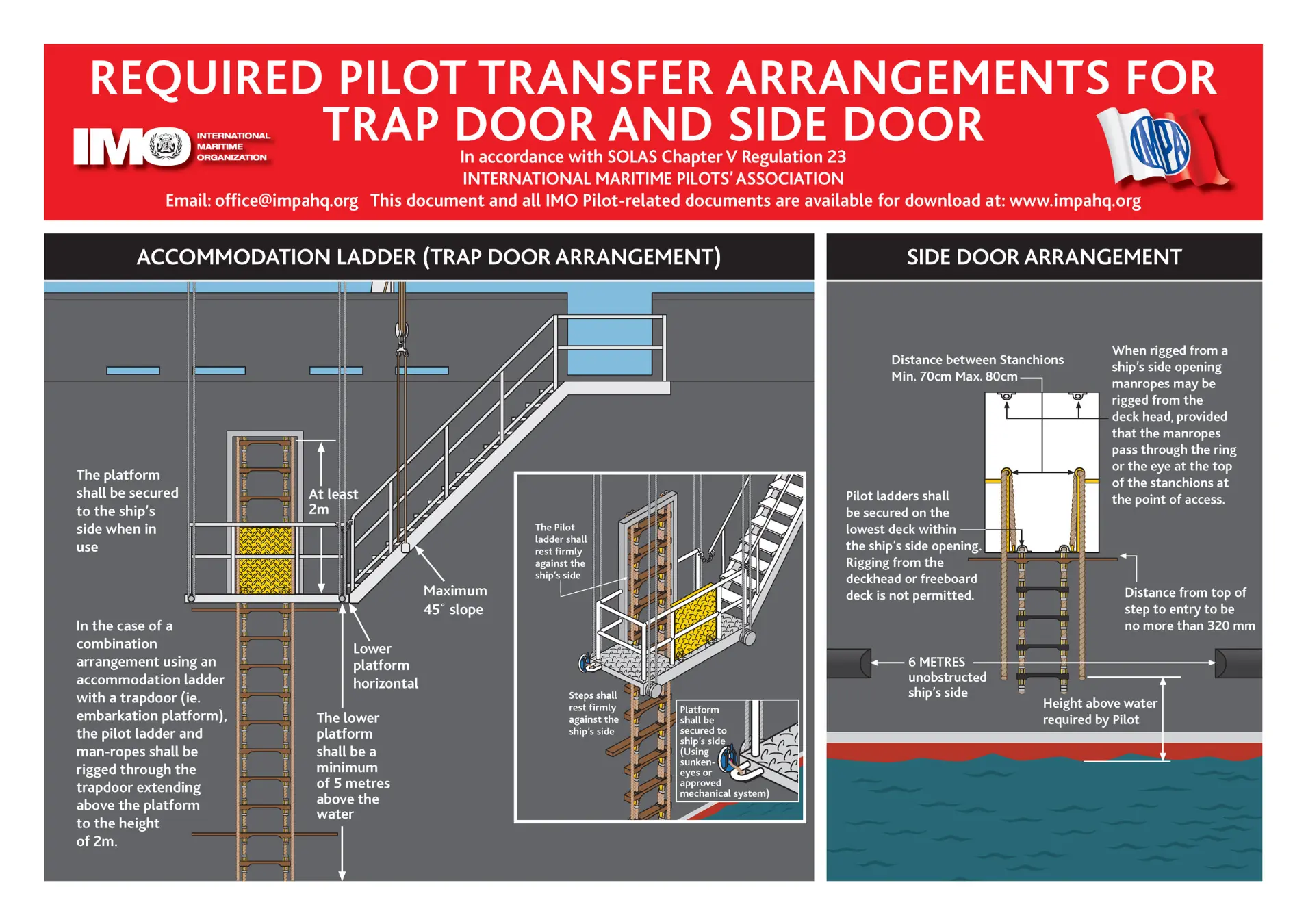 REQUIRED PILOT TRANSFER ARRANGEMENTS FOR TRAP DOOR AND SIDE DOOR

IMO INTERNATIONAL MARITIME ORGANIZATION

IMPA

In accordance with SOLAS Chapter V Regulation 23
INTERNATIONAL MARITIME PILOTS' ASSOCIATION
Email: office@impahq.org This document and all IMO Pilot-related documents are available for download at: www.impahq.org

ACCOMMODATION LADDER (TRAP DOOR ARRANGEMENT)

The platform shall be secured to the ship's side when in use

At least 2m

Maximum 45˚ slope

Lower platform horizontal

In the case of a combination arrangement using an accommodation ladder with a trapdoor (ie. embarkation platform), the pilot ladder and man-ropes shall be rigged through the trapdoor extending above the platform to the height of 2m.

The lower platform shall be a minimum of 5 metres above the water

The Pilot ladder shall rest firmly against the ship's side

Steps shall rest firmly against the ship's side

Platform shall be secured to ship's side (Using sunken-eyes or approved mechanical system)

SIDE DOOR ARRANGEMENT

Distance between Stanchions Min. 70cm Max. 80cm

When rigged from a ship's side opening manropes may be rigged from the deck head, provided that the manropes pass through the ring or the eye at the top of the stanchions at the point of access.

Pilot ladders shall be secured on the lowest deck within the ship's side opening. Rigging from the deckhead or freeboard deck is not permitted.

Distance from top of step to entry to be no more than 320 mm

6 METRES unobstructed ship's side

Height above water required by Pilot